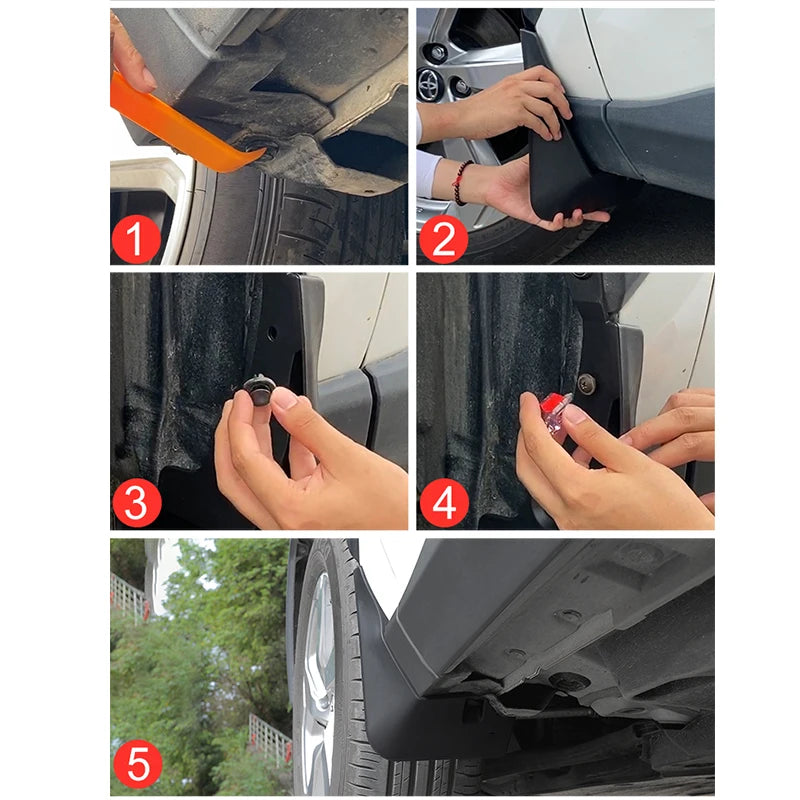 1

2

3

4

5